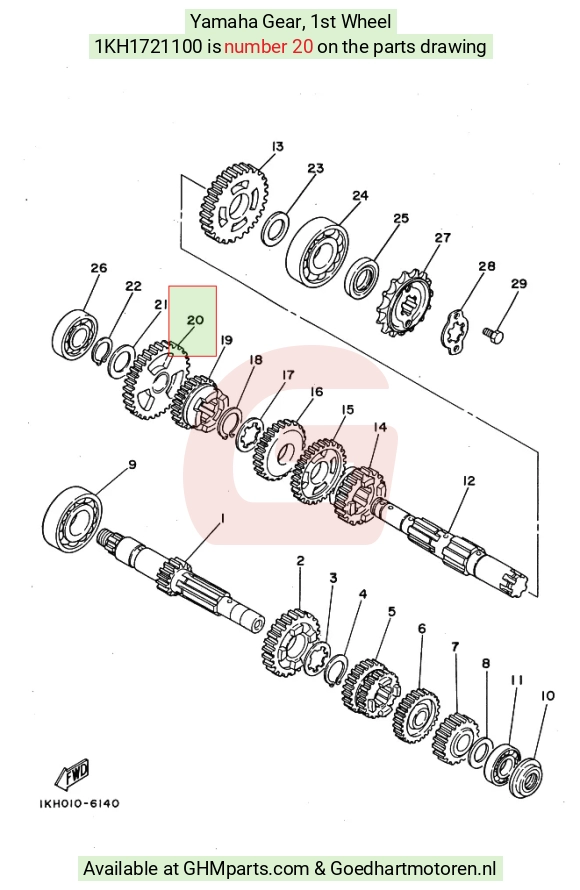 Yamaha Gear, 1st Wheel
1KH1721100 is number 20 on the parts drawing

13
23
24
25
27
28
29
26
22
21
20
19
18
17
16
15
14
12
9
1
2
3
4
5
6
7
8
11
10
FWD
1KH010-6140

Available at GHMparts.com & Goedhartmotoren.nl